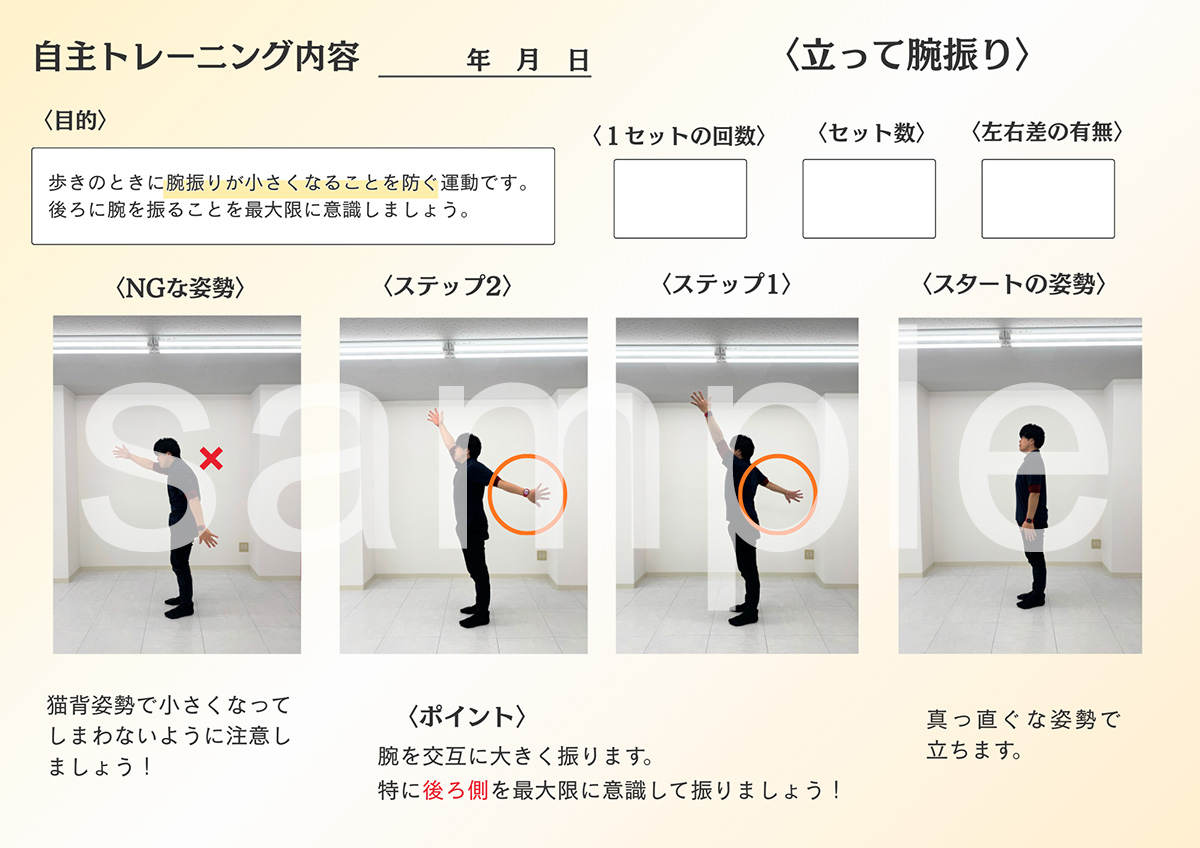 自主トレーニング内容　年　月　日

〈立って腕振り〉

〈目的〉

歩きのときに腕振りが小さくなることを防ぐ運動です。
後ろに腕を振ることを最大限に意識しましょう。

〈１セットの回数〉

〈セット数〉

〈左右差の有無〉

〈NGな姿勢〉

〈ステップ2〉

〈ステップ1〉

〈スタートの姿勢〉

sample

猫背姿勢で小さくなってしまわないように注意しましょう！

〈ポイント〉
腕を交互に大きく振ります。
特に後ろ側を最大限に意識して振りましょう！

真っ直ぐな姿勢で立ちます。